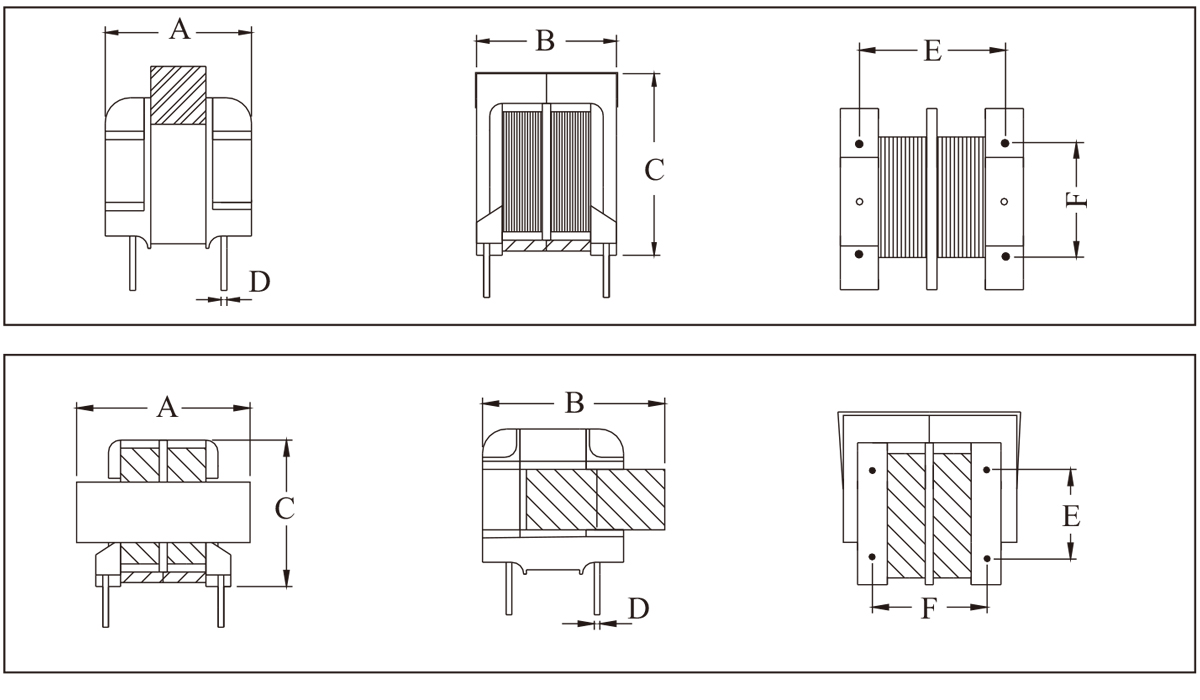 A
D
B
C
E
F
A
C
B
D
E
F